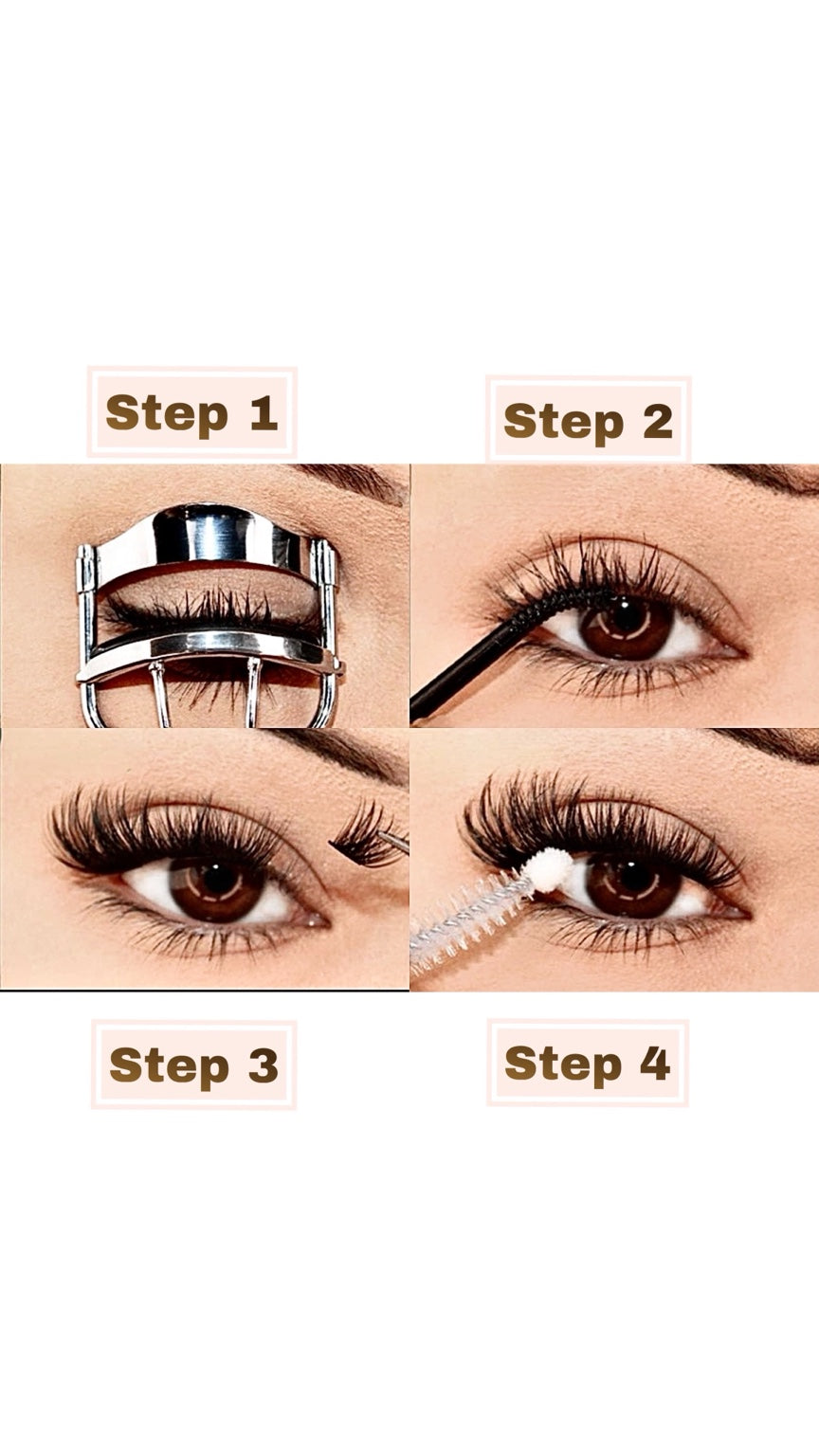 Step 1

Step 2

Step 3

Step 4